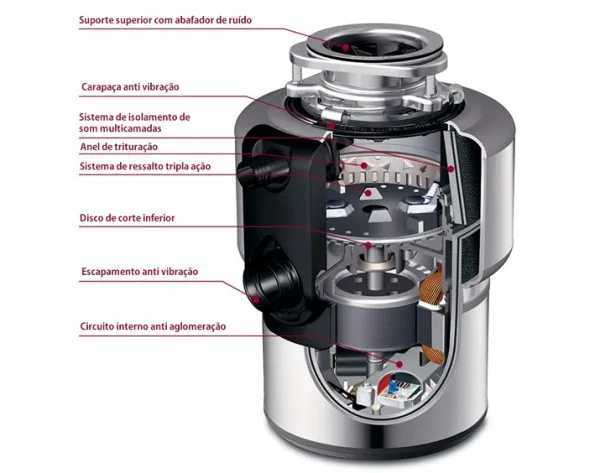 Suporte superior com abafador de ruído

Carapaça anti vibração

Sistema de isolamento de som multicamadas

Anel de trituração

Sistema de ressalto tripla ação

Disco de corte inferior

Escapamento anti vibração

Circuito interno anti aglomeração