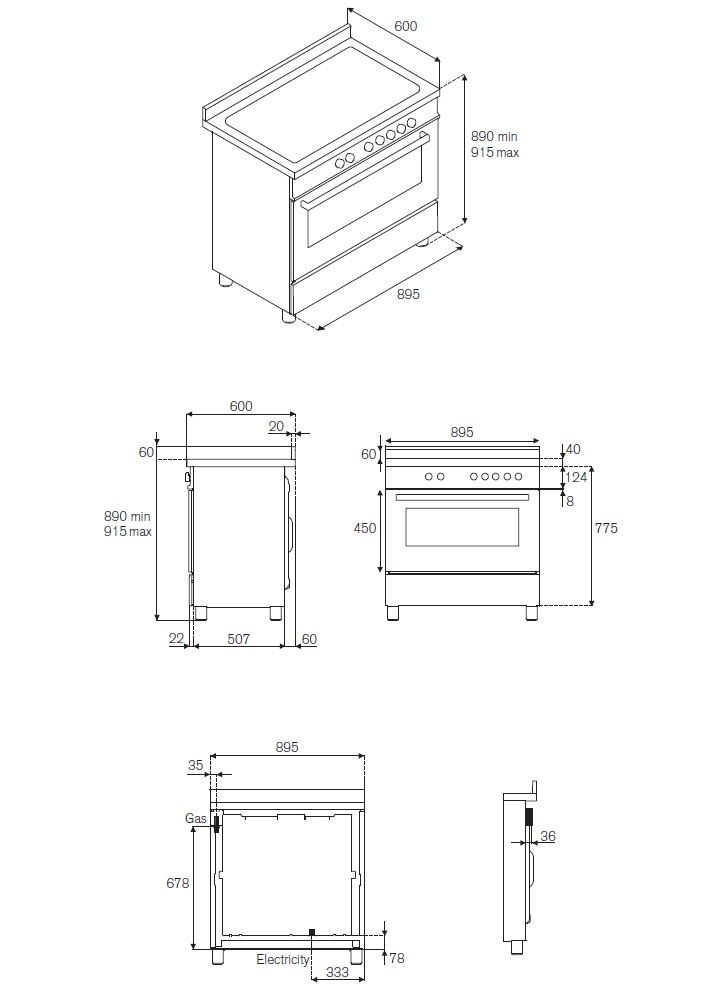 600
890 min
915 max
895

600
20
60
890 min
915 max
22
507
60

895
60
40
124
8
450
775

895
35
Gas
678
Electricity
333
78

36