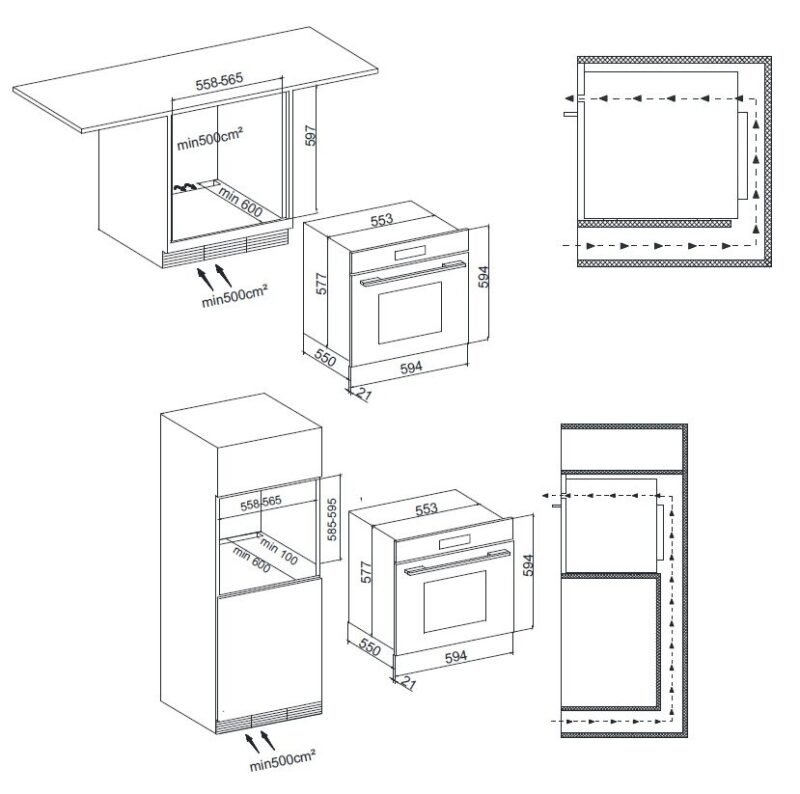 558-565
min500cm²
597
min 600
min500cm²
553
577
594
550
594
21

558-565
585-595
min 100
min 600
min500cm²
553
577
594
550
594
21